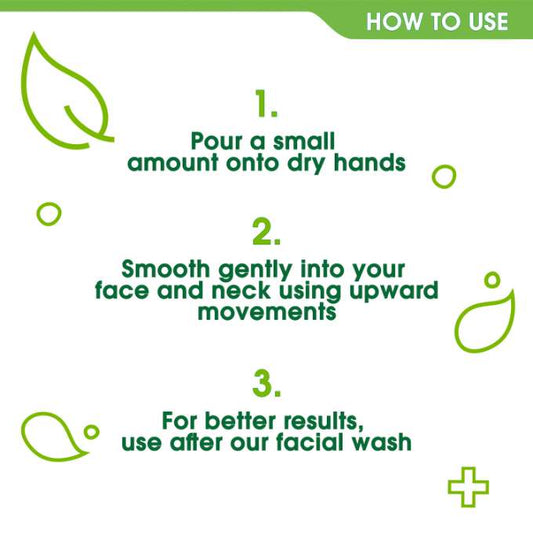 HOW TO USE

1.

Pour a small amount onto dry hands

2.

Smooth gently into your face and neck using upward movements

3.

For better results, use after our facial wash