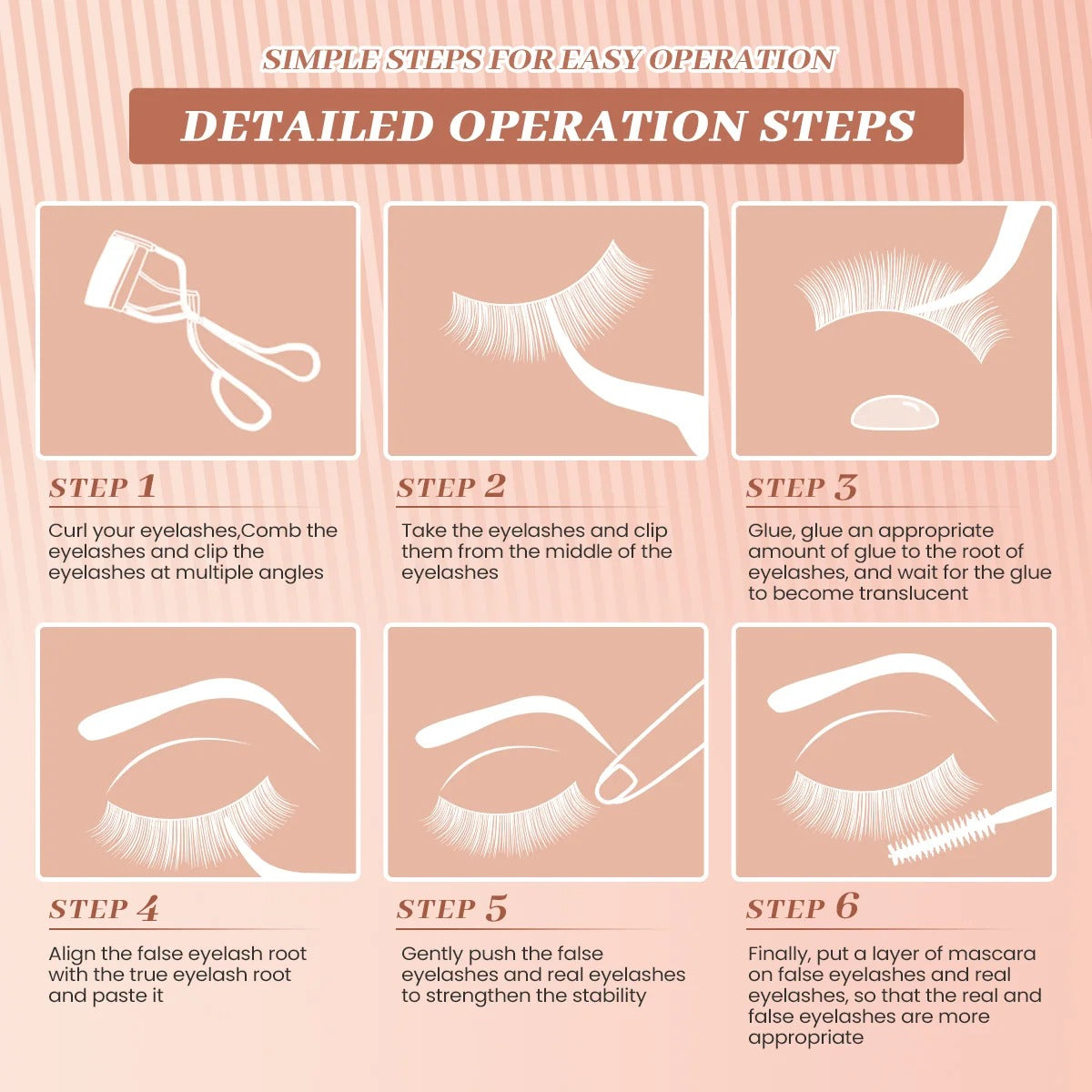 SIMPLE STEPS FOR EASY OPERATION

DETAILED OPERATION STEPS

STEP 1

Curl your eyelashes,Comb the eyelashes and clip the eyelashes at multiple angles

STEP 2

Take the eyelashes and clip them from the middle of the eyelashes

STEP 3

Glue, glue an appropriate amount of glue to the root of eyelashes, and wait for the glue to become translucent

STEP 4

Align the false eyelash root with the true eyelash root and paste it

STEP 5

Gently push the false eyelashes and real eyelashes to strengthen the stability

STEP 6

Finally, put a layer of mascara on false eyelashes and real eyelashes, so that the real and false eyelashes are more appropriate