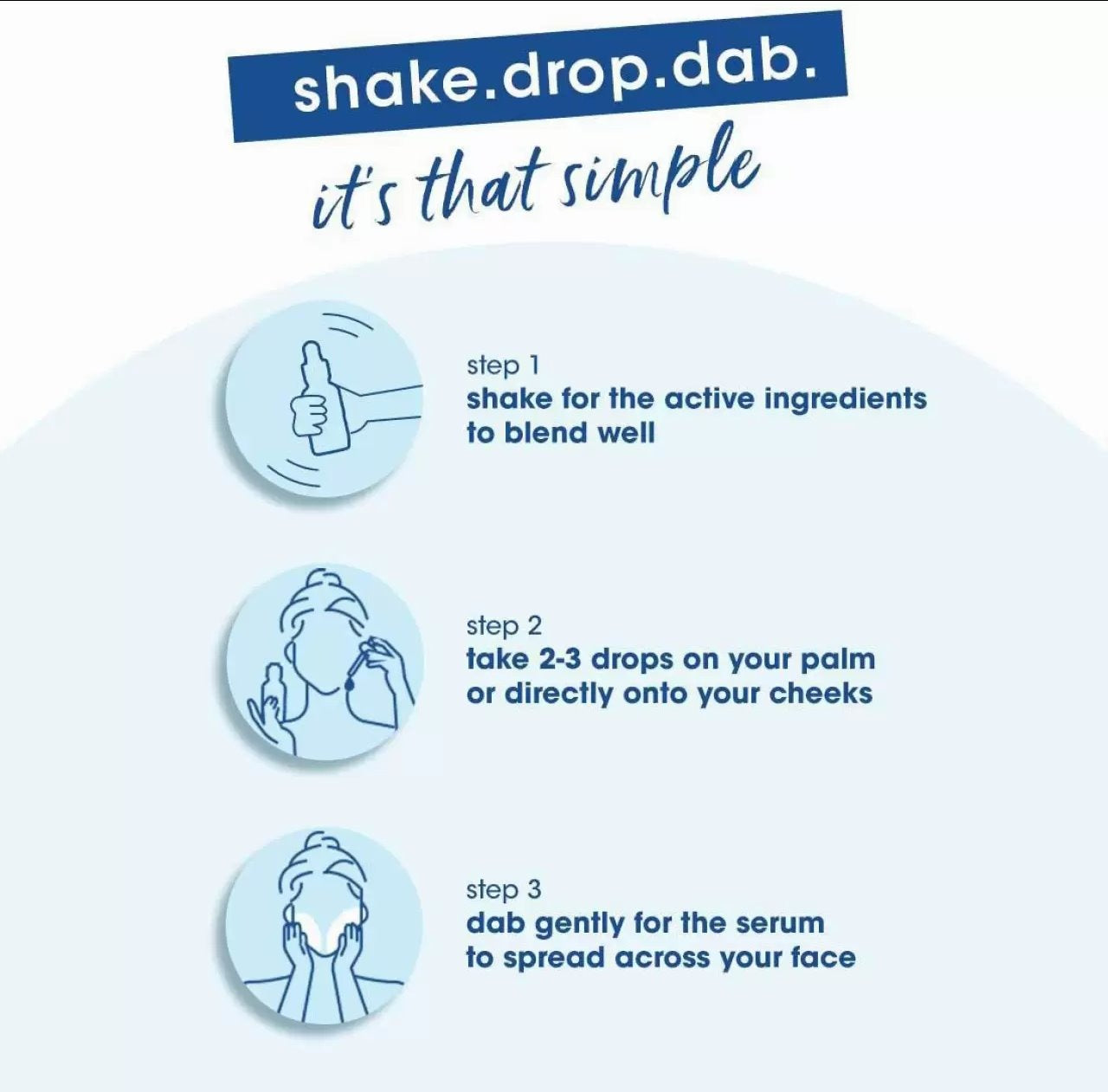 shake.drop.dab.

it's that simple

step 1
shake for the active ingredients to blend well

step 2
take 2-3 drops on your palm or directly onto your cheeks

step 3
dab gently for the serum to spread across your face